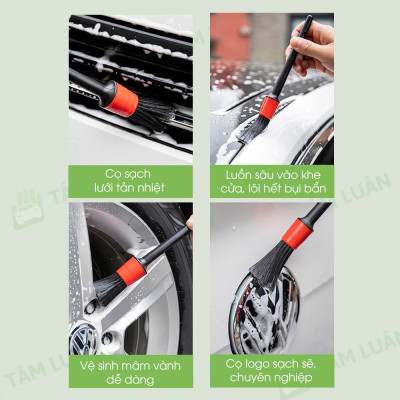 Cọ sạch lưới tản nhiệt

Luồn sâu vào khe cửa, lôi hết bụi bẩn

Vệ sinh mâm vành dễ dàng

Cọ logo sạch sẽ, chuyên nghiệp

TÂM LUÂN

TÂM LUÂN

TÂM LUÂN