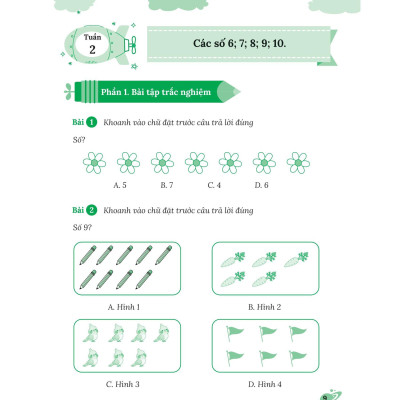 Tuần 2

Các số 6; 7; 8; 9; 10.

Phần 1. Bài tập trắc nghiệm

Bài 1 Khoanh vào chữ đặt trước câu trả lời đúng

Số?

A. 5 B. 7 C. 4 D. 6

Bài 2 Khoanh vào chữ đặt trước câu trả lời đúng

Số 9?

A. Hình 1

B. Hình 2

C. Hình 3

D. Hình 4

9