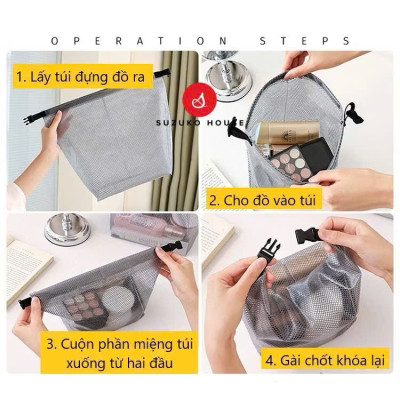 OPERATION STEPS

1. Lấy túi đựng đồ ra

SUZUKO HOUSE

2. Cho đồ vào túi

3. Cuộn phần miệng túi xuống từ hai đầu

4. Gài chốt khóa lại