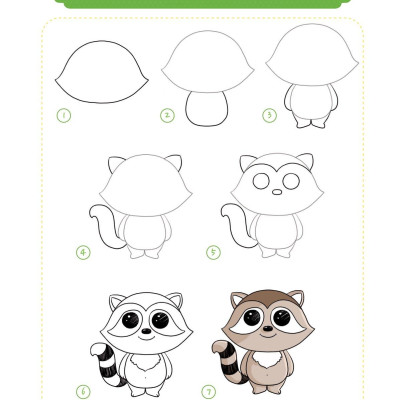 ①
②
③
④
⑤
⑥
⑦