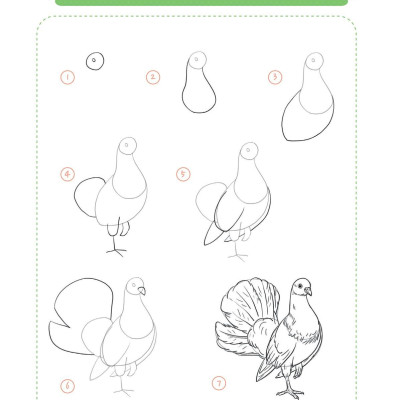 1

2

3

4

5

6

7