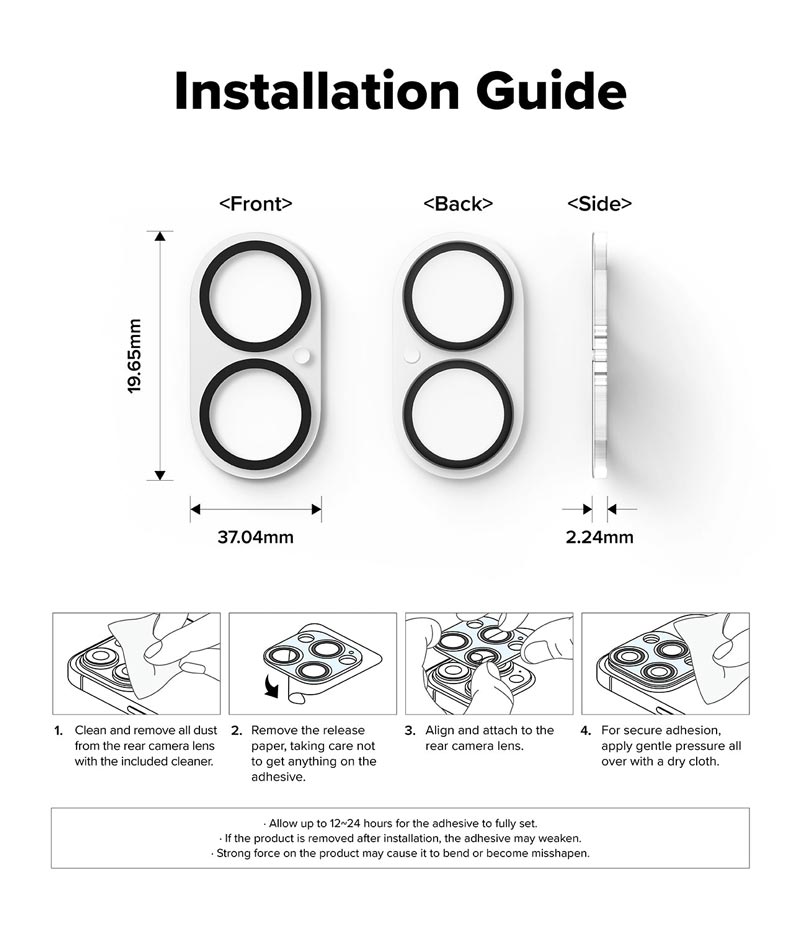 Installation Guide

<Front>

<Back>

<Side>

19.65mm

37.04mm

2.24mm

1. Clean and remove all dust from the rear camera lens with the included cleaner.

2. Remove the release paper, taking care not to get anything on the adhesive.

3. Align and attach to the rear camera lens.

4. For secure adhesion, apply gentle pressure all over with a dry cloth.

· Allow up to 12~24 hours for the adhesive to fully set.
· If the product is removed after installation, the adhesive may weaken.
· Strong force on the product may cause it to bend or become misshapen.