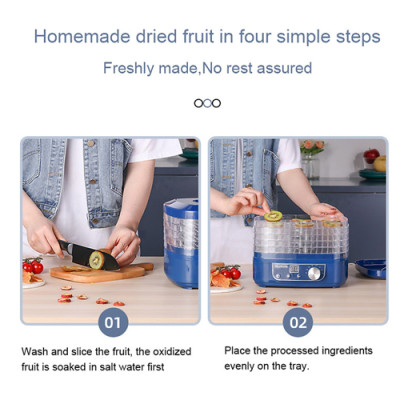 Homemade dried fruit in four simple steps

Freshly made,No rest assured

01

Wash and slice the fruit, the oxidized fruit is soaked in salt water first

02

Place the processed ingredients evenly on the tray.