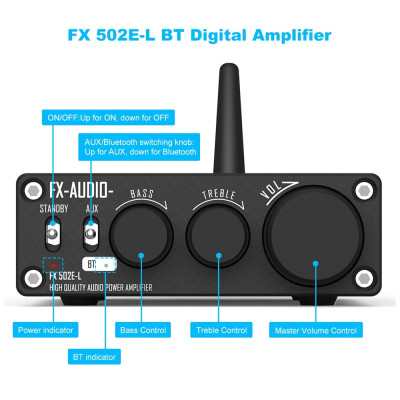 FX 502E-L BT Digital Amplifier

ON/OFF:Up for ON, down for OFF

AUX/Bluetooth switching knob: Up for AUX, down for Bluetooth

FX-AUDIO-

STANDBY

AUX

BASS

TREBLE

VOL

BT

FX 502E-L

HIGH QUALITY AUDIO POWER AMPLIFIER

Power indicator

Bass Control

Treble Control

Master Volume Control

BT indicator