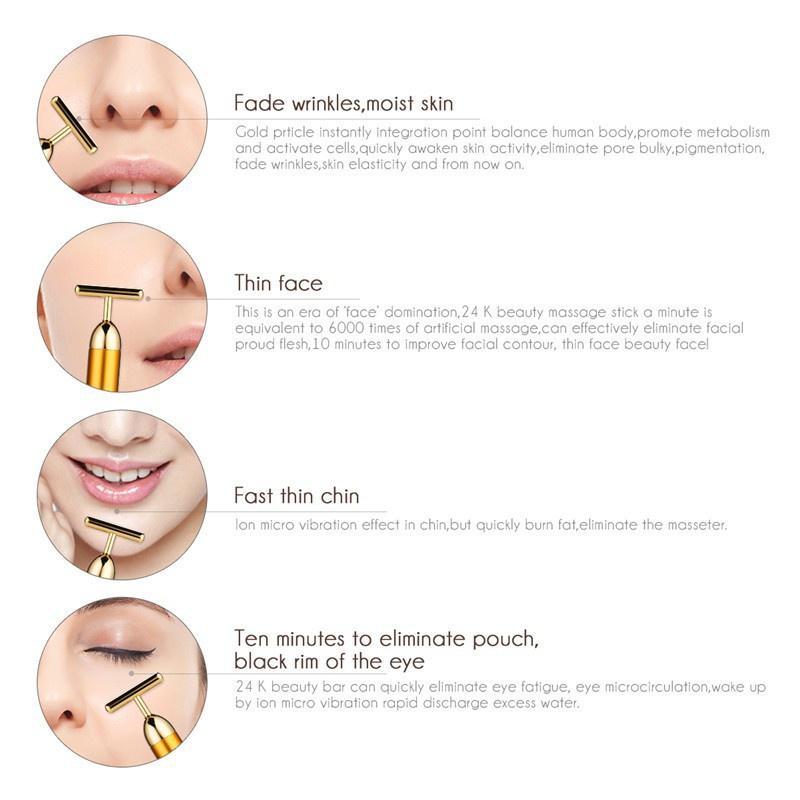 Fade wrinkles,moist skin

Gold prticle instantly integration point balance human body,promote metabolism and activate cells,quickly awaken skin activity,eliminate pore bulky,pigmentation, fade wrinkles,skin elasticity and from now on.

Thin face

This is an era of 'face' domination,24 K beauty massage stick a minute is equivalent to 6000 times of artificial massage,can effectively eliminate facial proud flesh,10 minutes to improve facial contour, thin face beauty face!

Fast thin chin

Ion micro vibration effect in chin,but quickly burn fat,eliminate the masseter.

Ten minutes to eliminate pouch, black rim of the eye

24 K beauty bar can quickly eliminate eye fatigue, eye microcirculation,wake up by ion micro vibration rapid discharge excess water.