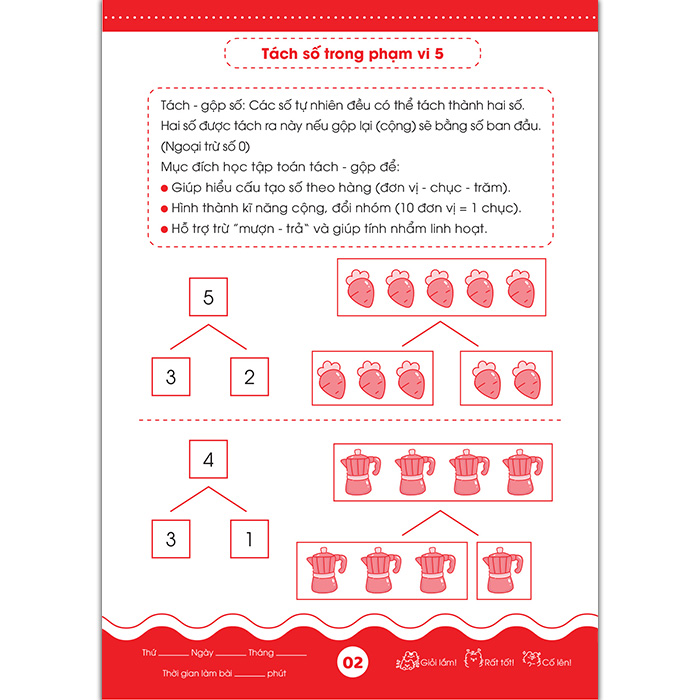 Tách số trong phạm vi 5

Tách - gộp số: Các số tự nhiên đều có thể tách thành hai số. Hai số được tách ra này nếu gộp lại (cộng) sẽ bằng số ban đầu. (Ngoại trừ số 0)
Mục đích học tập toán tách - gộp để:
● Giúp hiểu cấu tạo số theo hàng (đơn vị - chục - trăm).
● Hình thành kĩ năng cộng, đổi nhóm (10 đơn vị = 1 chục).
● Hỗ trợ trừ "mượn - trả" và giúp tính nhẩm linh hoạt.

5

3 2

4

3 1

Thứ ______ Ngày ______ Tháng ______
Thời gian làm bài ______ phút

02

Giỏi lắm! Rất tốt! Cố lên!