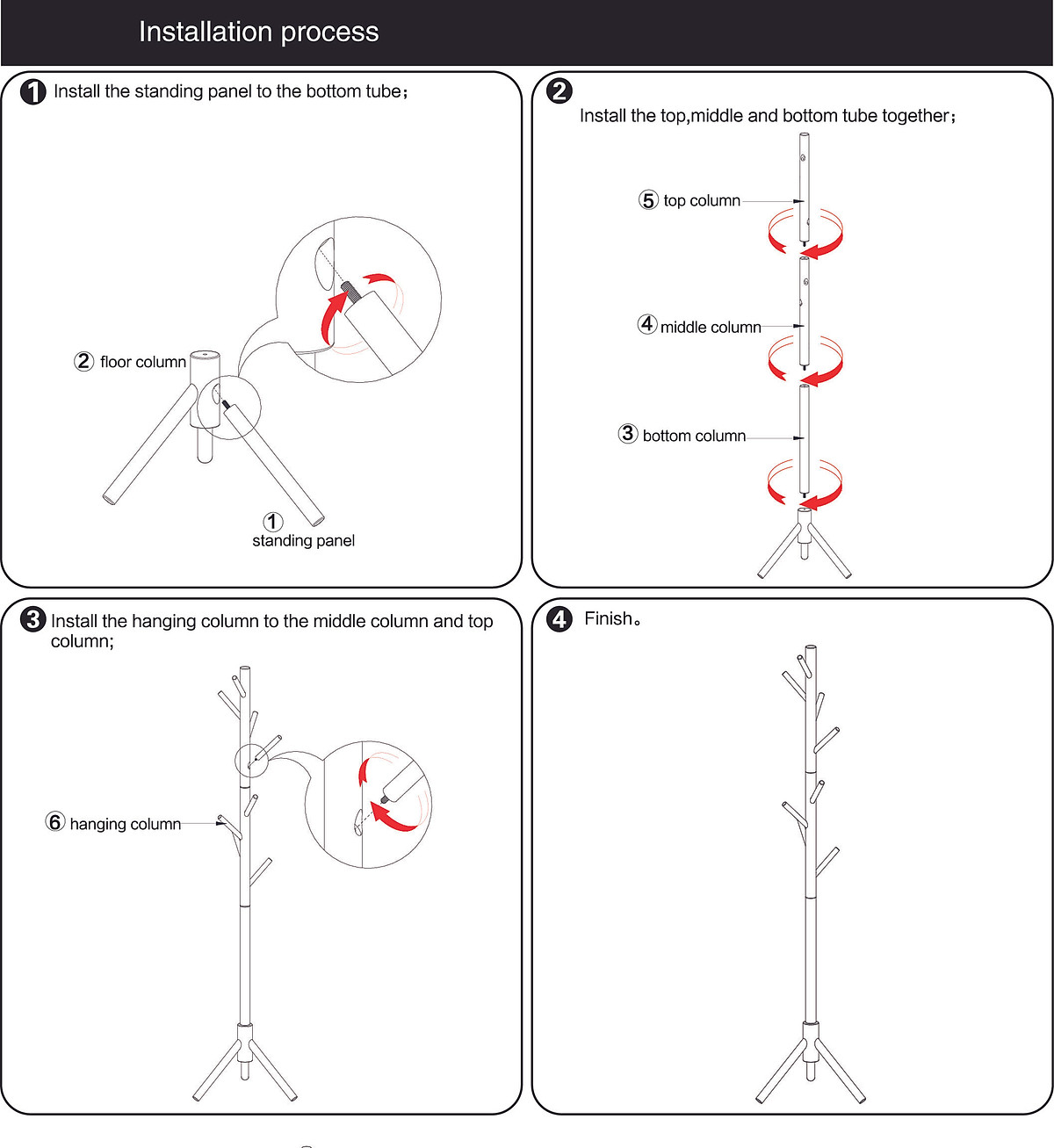 Installation process

1 Install the standing panel to the bottom tube；

2 floor column

1 standing panel

2

Install the top,middle and bottom tube together；

5 top column

4 middle column

3 bottom column

3 Install the hanging column to the middle column and top column;

6 hanging column

4 Finish。