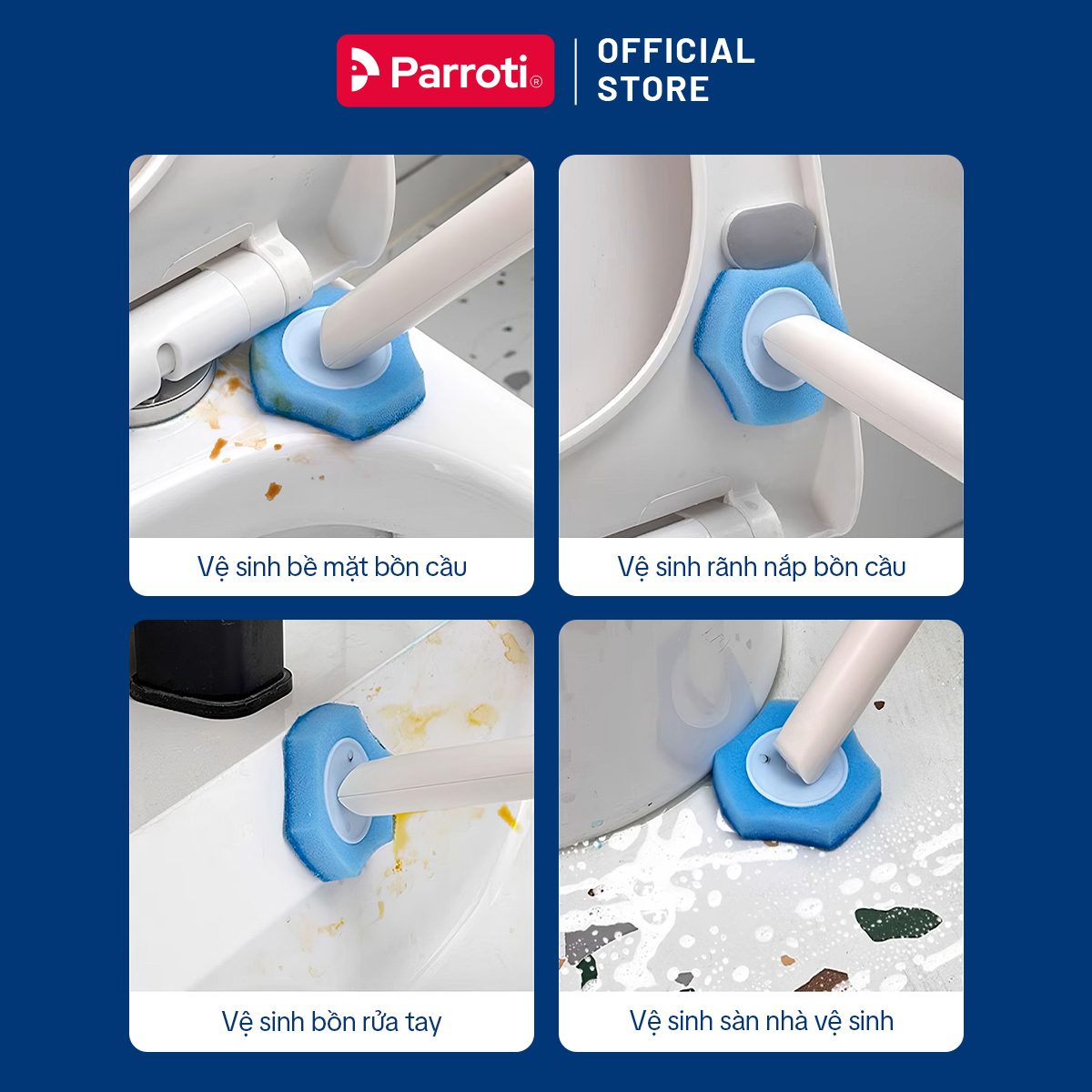 Parroti®

OFFICIAL STORE

Vệ sinh bề mặt bồn cầu

Vệ sinh rãnh nắp bồn cầu

Vệ sinh bồn rửa tay

Vệ sinh sàn nhà vệ sinh