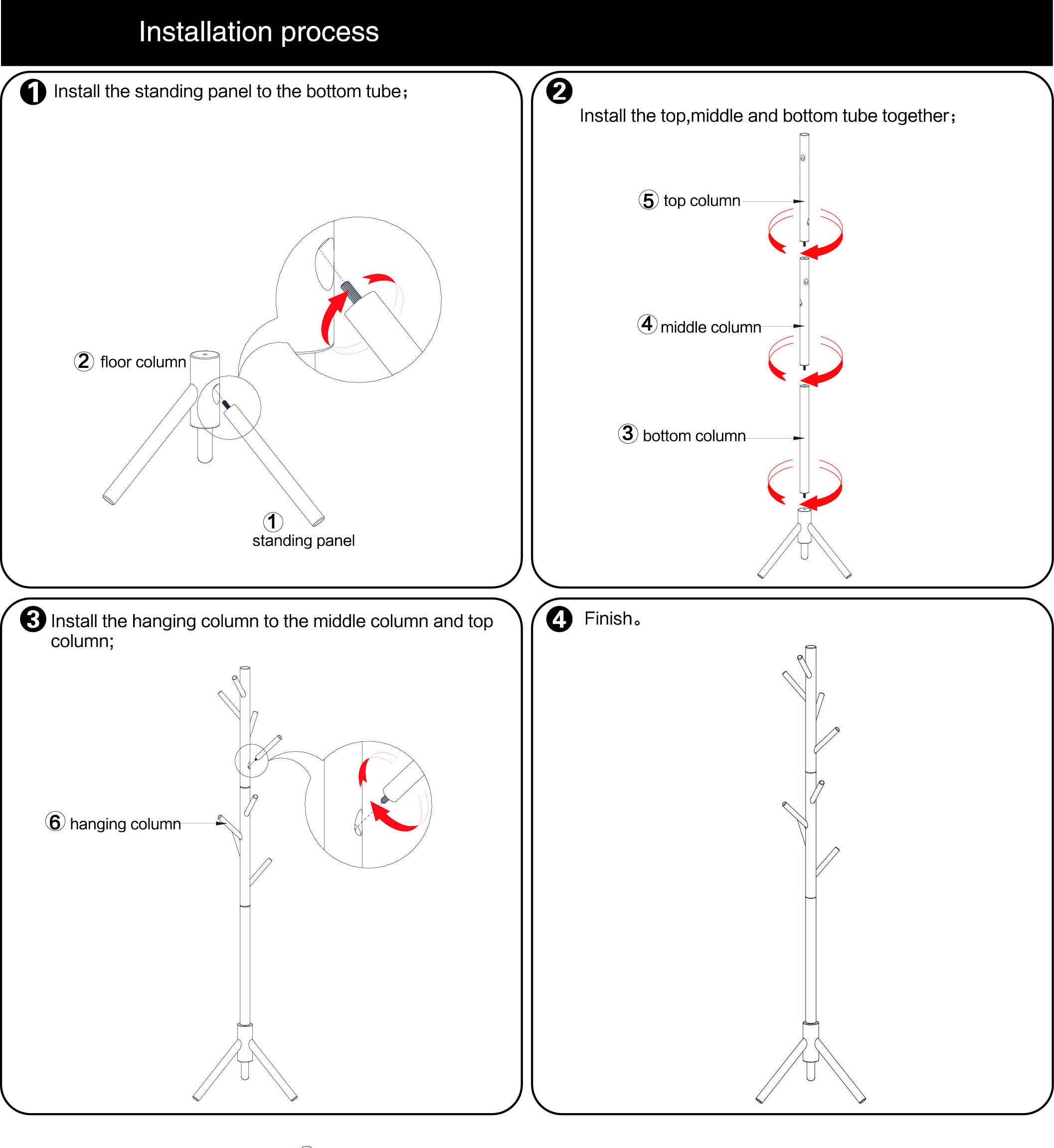 Installation process

1 Install the standing panel to the bottom tube；

2 floor column

1 standing panel

2 Install the top,middle and bottom tube together；

5 top column

4 middle column

3 bottom column

3 Install the hanging column to the middle column and top column;

6 hanging column

4 Finish。