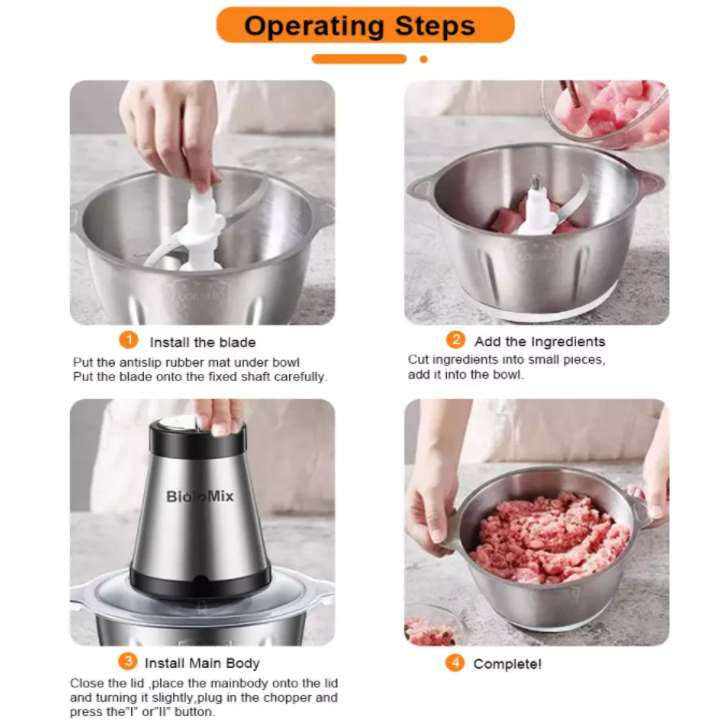 Operating Steps

1 Install the blade

Put the antislip rubber mat under bowl
Put the blade onto the fixed shaft carefully.

2 Add the Ingredients

Cut ingredients into small pieces, add it into the bowl.

BioloMix

3 Install Main Body

Close the lid ,place the mainbody onto the lid and turning it slightly,plug in the chopper and press the"I" or"II" button.

4 Complete!