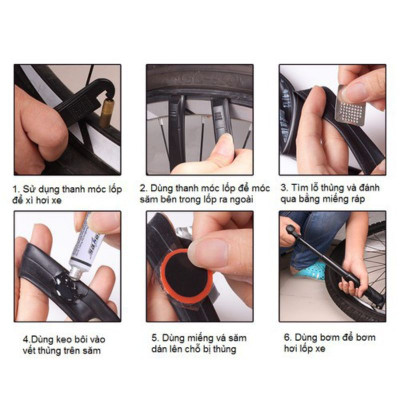 1. Sử dụng thanh móc lốp để xì hơi xe

2. Dùng thanh móc lốp để móc săm bên trong lốp ra ngoài

3. Tìm lỗ thủng và đánh qua bằng miếng ráp

4.Dùng keo bôi vào vết thủng trên săm

5. Dùng miếng vá săm dán lên chỗ bị thủng

6. Dùng bơm để bơm hơi lốp xe