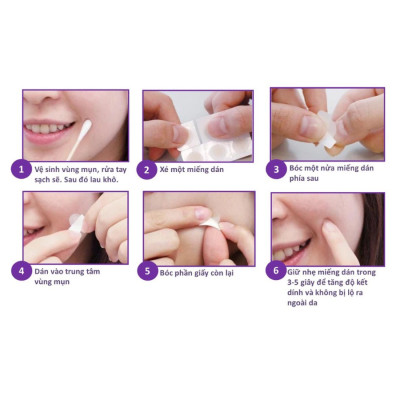 1 Vệ sinh vùng mụn, rửa tay sạch sẽ. Sau đó lau khô.

2 Xé một miếng dán

3 Bóc một nửa miếng dán phía sau

4 Dán vào trung tâm vùng mụn

5 Bóc phần giấy còn lại

6 Giữ nhẹ miếng dán trong 3-5 giây để tăng độ kết dính và không bị lộ ra ngoài da