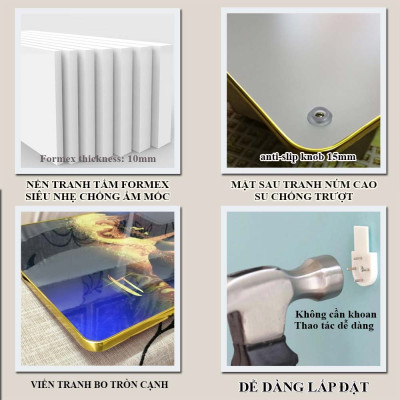 Formex thickness: 10mm

NỀN TRANH TẤM FORMEX SIÊU NHẸ CHỐNG ẨM MỐC

anti-slip knob 15mm

MẶT SAU TRANH NÚM CAO SU CHỐNG TRƯỢT

VIỀN TRANH BO TRÒN CẠNH

Không cần khoan
Thao tác dễ dàng

DỄ DÀNG LẮP ĐẶT