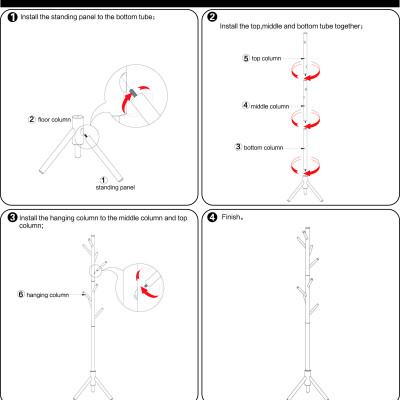 ❶ Install the standing panel to the bottom tube;

② floor column

① standing panel

❷ Install the top,middle and bottom tube together;

⑤ top column

④ middle column

③ bottom column

❸ Install the hanging column to the middle column and top column;

⑥ hanging column

❹ Finish。