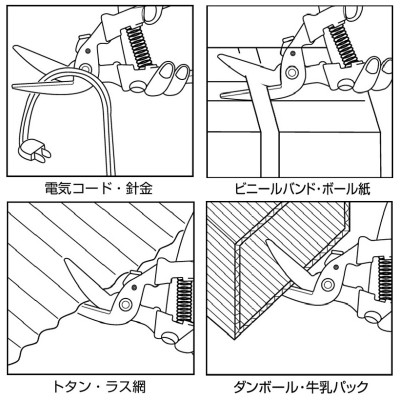 電気コード・針金

ビニールバンド・ボール紙

トタン・ラス網

ダンボール・牛乳パック