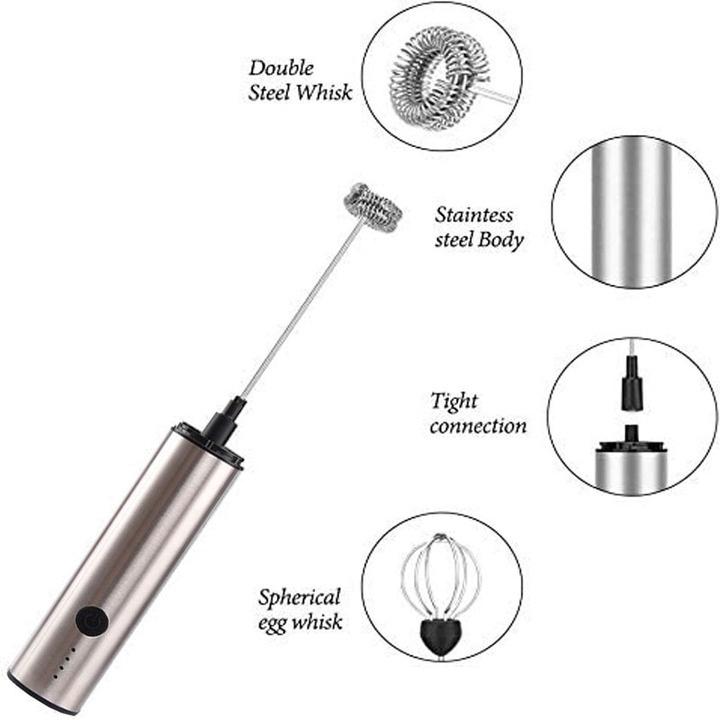 Double
Steel Whisk

Staintess
steel Body

Tight
connection

Spherical
egg whisk