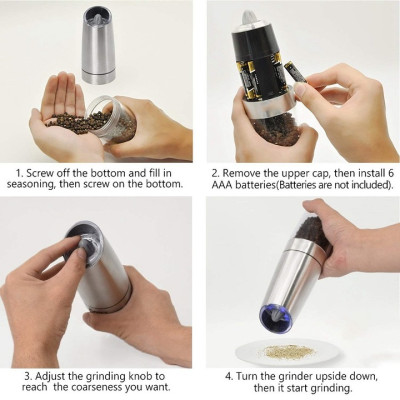 1. Screw off the bottom and fill in seasoning, then screw on the bottom.

2. Remove the upper cap, then install 6 AAA batteries(Batteries are not included).

3. Adjust the grinding knob to reach the coarseness you want.

4. Turn the grinder upside down, then it start grinding.