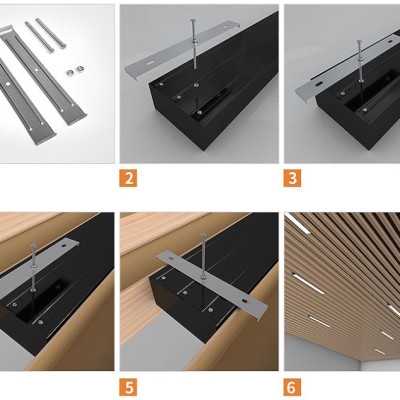 2

3

5

6