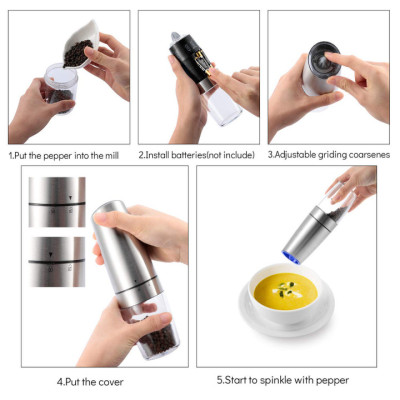 1.Put the pepper into the mill

2.Install batteries(not include)

3.Adjustable griding coarsenes

4.Put the cover

5.Start to spinkle with pepper