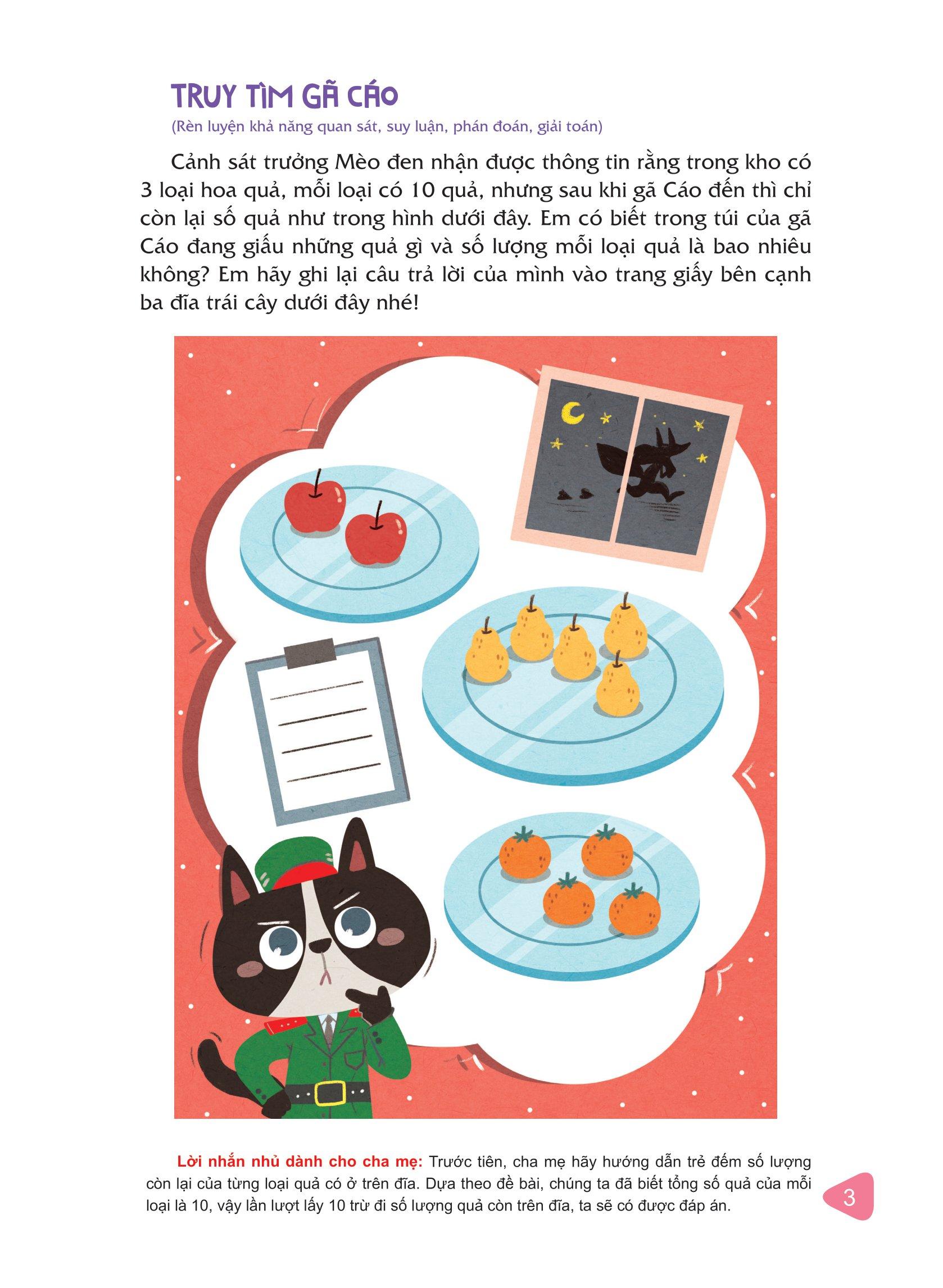 TRUY TÌM GÃ CÁO

(Rèn luyện khả năng quan sát, suy luận, phán đoán, giải toán)

Cảnh sát trưởng Mèo đen nhận được thông tin rằng trong kho có 3 loại hoa quả, mỗi loại có 10 quả, nhưng sau khi gã Cáo đến thì chỉ còn lại số quả như trong hình dưới đây. Em có biết trong túi của gã Cáo đang giấu những quả gì và số lượng mỗi loại quả là bao nhiêu không? Em hãy ghi lại câu trả lời của mình vào trang giấy bên cạnh ba đĩa trái cây dưới đây nhé!

Lời nhắn nhủ dành cho cha mẹ: Trước tiên, cha mẹ hãy hướng dẫn trẻ đếm số lượng còn lại của từng loại quả có ở trên đĩa. Dựa theo đề bài, chúng ta đã biết tổng số quả của mỗi loại là 10, vậy lần lượt lấy 10 trừ đi số lượng quả còn trên đĩa, ta sẽ có được đáp án.

3