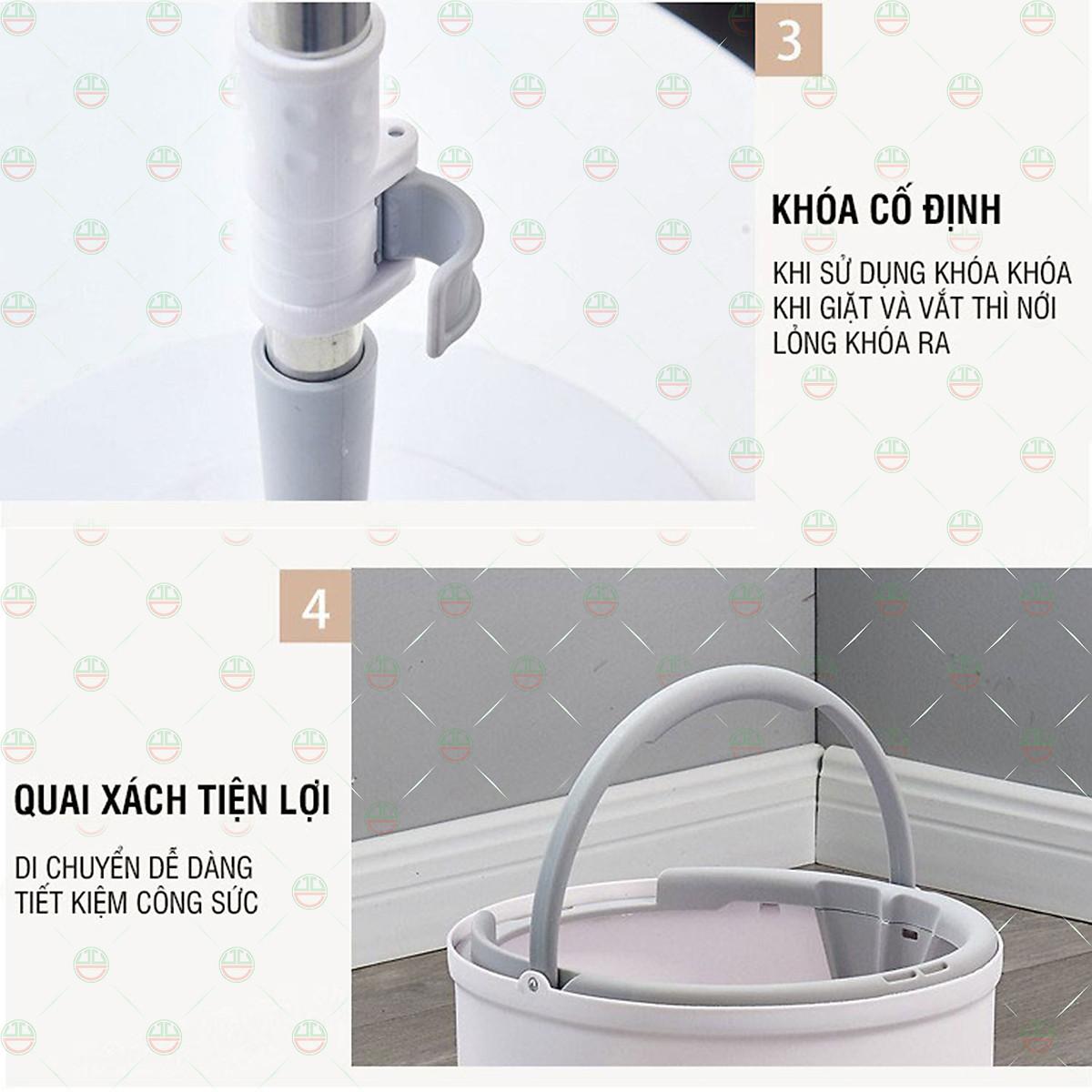 3

KHÓA CỐ ĐỊNH

KHI SỬ DỤNG KHÓA KHÓA KHI GIẶT VÀ VẮT THÌ NỚI LỎNG KHÓA RA

4

QUAI XÁCH TIỆN LỢI

DI CHUYỂN DỄ DÀNG TIẾT KIỆM CÔNG SỨC