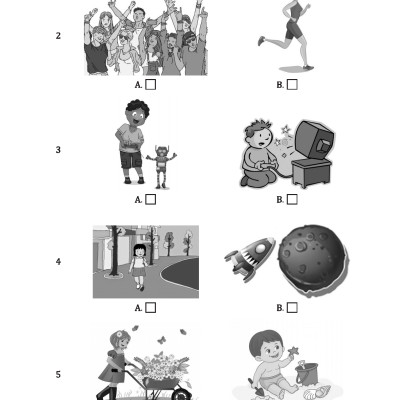 2

A. ☐

B. ☐

3

A. ☐

B. ☐

4

A. ☐

B. ☐

5