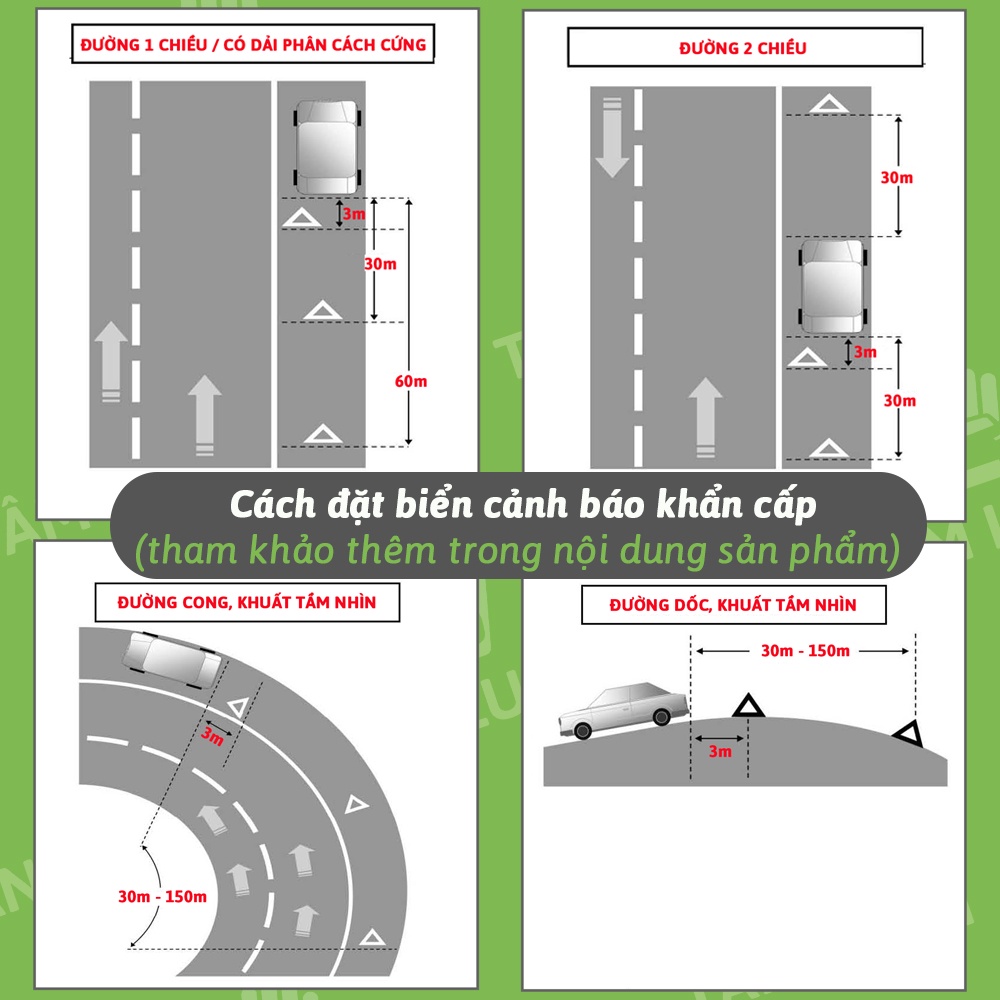 ĐƯỜNG 1 CHIỀU / CÓ DẢI PHÂN CÁCH CỨNG

3m

30m

60m

ĐƯỜNG 2 CHIỀU

30m

3m

30m

Cách đặt biển cảnh báo khẩn cấp
(tham khảo thêm trong nội dung sản phẩm)

ĐƯỜNG CONG, KHUẤT TẦM NHÌN

3m

30m - 150m

ĐƯỜNG DỐC, KHUẤT TẦM NHÌN

30m - 150m

3m