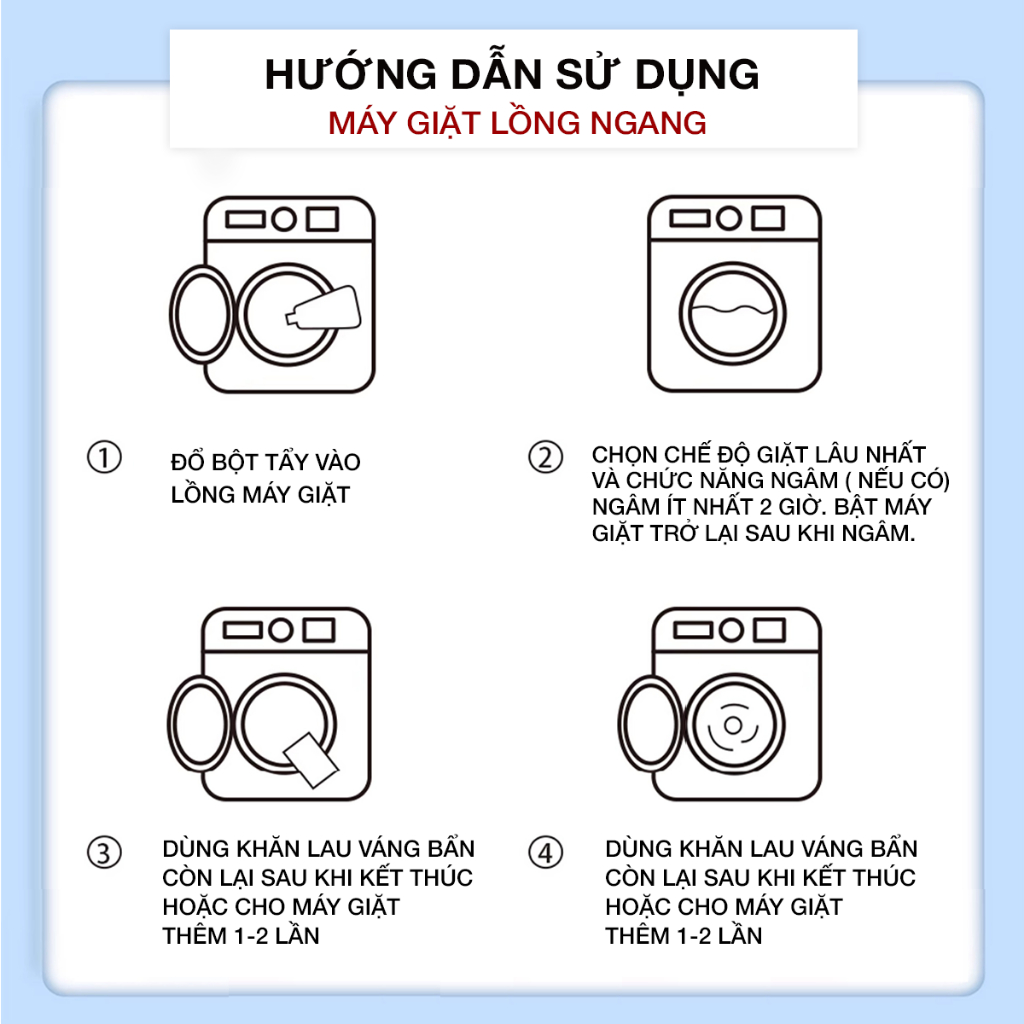 HƯỚNG DẪN SỬ DỤNG
MÁY GIẶT LỒNG NGANG

① ĐỔ BỘT TẨY VÀO LỒNG MÁY GIẶT

② CHỌN CHẾ ĐỘ GIẶT LÂU NHẤT VÀ CHỨC NĂNG NGÂM ( NẾU CÓ) NGÂM ÍT NHẤT 2 GIỜ. BẬT MÁY GIẶT TRỞ LẠI SAU KHI NGÂM.

③ DÙNG KHĂN LAU VÁNG BẨN CÒN LẠI SAU KHI KẾT THÚC HOẶC CHO MÁY GIẶT THÊM 1-2 LẦN

④ DÙNG KHĂN LAU VÁNG BẨN CÒN LẠI SAU KHI KẾT THÚC HOẶC CHO MÁY GIẶT THÊM 1-2 LẦN