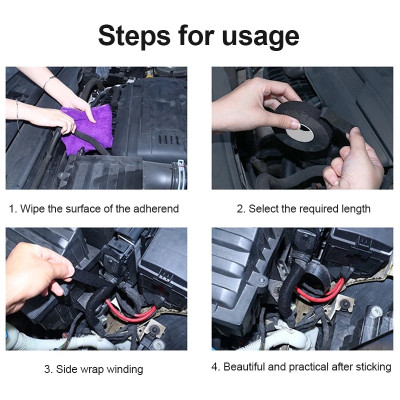 Steps for usage

1. Wipe the surface of the adherend

2. Select the required length

3. Side wrap winding

4. Beautiful and practical after sticking