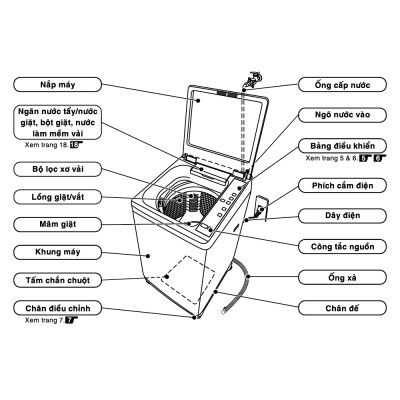 Nắp máy

Ngăn nước tẩy/nước giặt, bột giặt, nước làm mềm vải
Xem trang 18. 18

Bộ lọc xơ vải

Lồng giặt/vắt

Mâm giặt

Khung máy

Tấm chắn chuột

Chân điều chỉnh
Xem trang 7. 7

Ống cấp nước

Ngõ nước vào

Bảng điều khiển
Xem trang 5 & 6. 5 6

Phích cắm điện

Dây điện

Công tắc nguồn

Ống xả

Chân đế